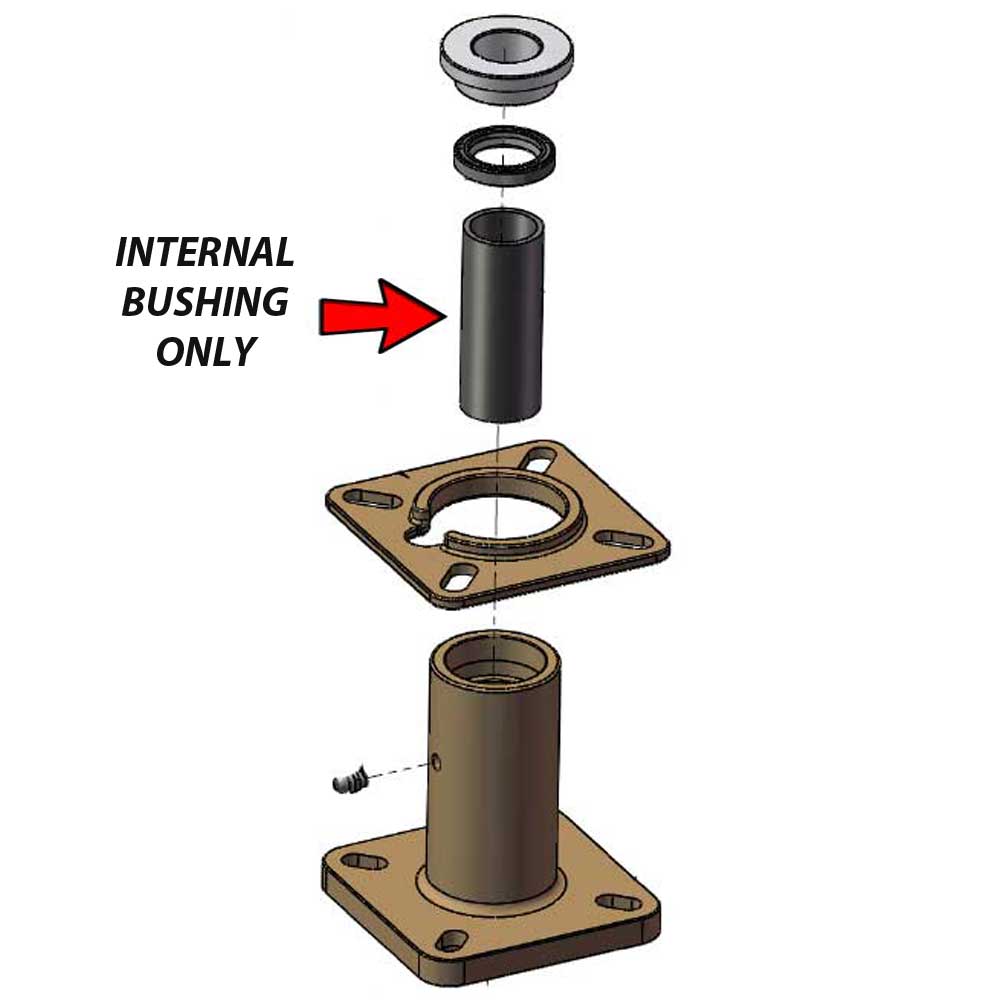 INTERNAL BUSHING ONLY